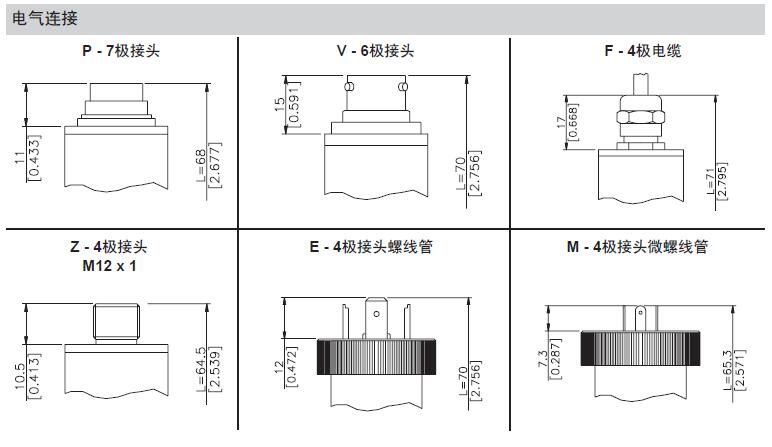 电气连接

P - 7极接头

11
[0.433]

L=68
[2.677]

V - 6极接头

15
[0.591]

L=70
[2.756]

F - 4极电缆

17
[0.668]

L=71
[2.795]

Z - 4极接头
M12 x 1

10.5
[0.413]

L=64.5
[2.539]

E - 4极接头螺线管

12
[0.472]

L=70
[2.756]

M - 4极接头微螺线管

7.3
[0.287]

L=65.3
[2.571]